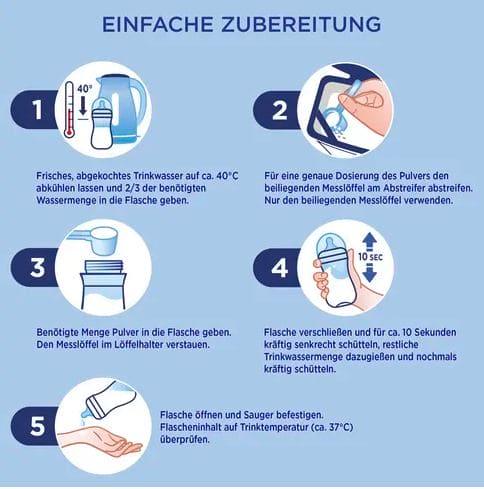 EINFACHE ZUBEREITUNG

1

40°

Frisches, abgekochtes Trinkwasser auf ca. 40°C abkühlen lassen und 2/3 der benötigten Wassermenge in die Flasche geben.

2

Für eine genaue Dosierung des Pulvers den beiliegenden Messlöffel am Abstreifer abstreifen. Nur den beiliegenden Messlöffel verwenden.

3

Benötigte Menge Pulver in die Flasche geben. Den Messlöffel im Löffelhalter verstauen.

4

10 SEC

Flasche verschließen und für ca. 10 Sekunden kräftig senkrecht schütteln, restliche Trinkwassermenge dazugießen und nochmals kräftig schütteln.

5

Flasche öffnen und Sauger befestigen. Flascheninhalt auf Trinktemperatur (ca. 37°C) überprüfen.